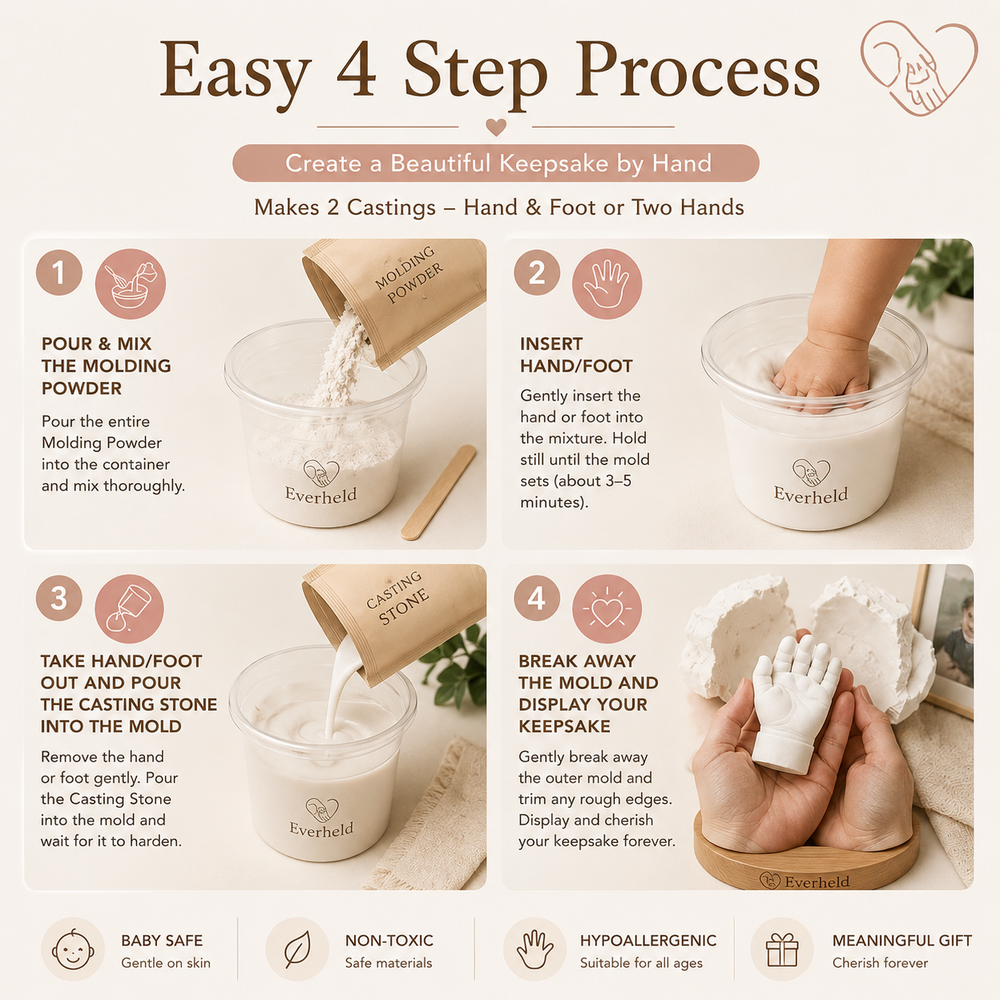 Easy 4 Step Process

Create a Beautiful Keepsake by Hand

Makes 2 Castings – Hand & Foot or Two Hands

1

POUR & MIX THE MOLDING POWDER

Pour the entire Molding Powder into the container and mix thoroughly.

MOLDING POWDER

Everheld

2

INSERT HAND/FOOT

Gently insert the hand or foot into the mixture. Hold still until the mold sets (about 3–5 minutes).

Everheld

3

TAKE HAND/FOOT OUT AND POUR THE CASTING STONE INTO THE MOLD

Remove the hand or foot gently. Pour the Casting Stone into the mold and wait for it to harden.

CASTING STONE

Everheld

4

BREAK AWAY THE MOLD AND DISPLAY YOUR KEEPSAKE

Gently break away the outer mold and trim any rough edges. Display and cherish your keepsake forever.

Everheld

BABY SAFE
Gentle on skin

NON-TOXIC
Safe materials

HYPOALLERGENIC
Suitable for all ages

MEANINGFUL GIFT
Cherish forever